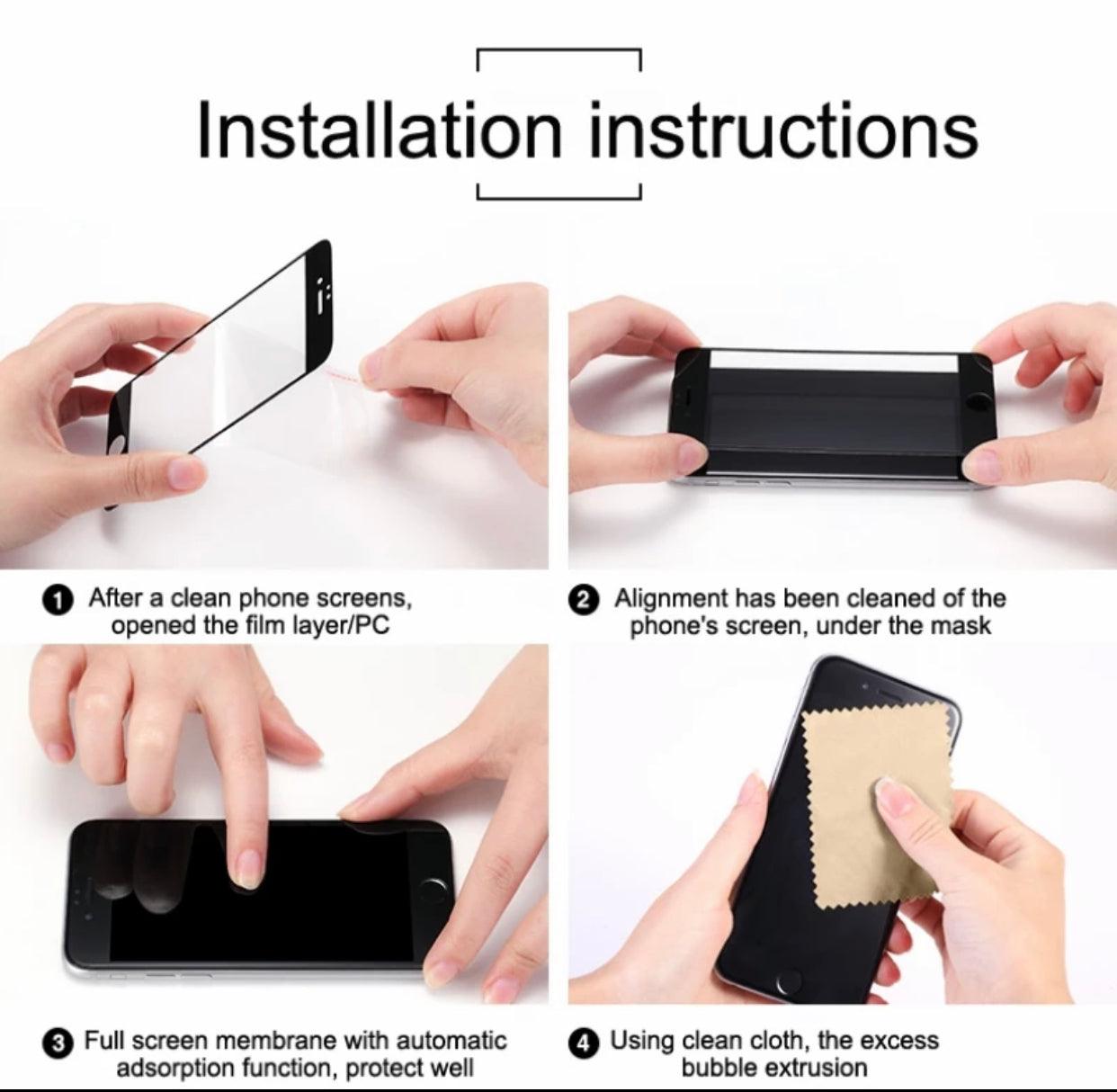 Installation instructions

1 After a clean phone screens, opened the film layer/PC

2 Alignment has been cleaned of the phone's screen, under the mask

3 Full screen membrane with automatic adsorption function, protect well

4 Using clean cloth, the excess bubble extrusion